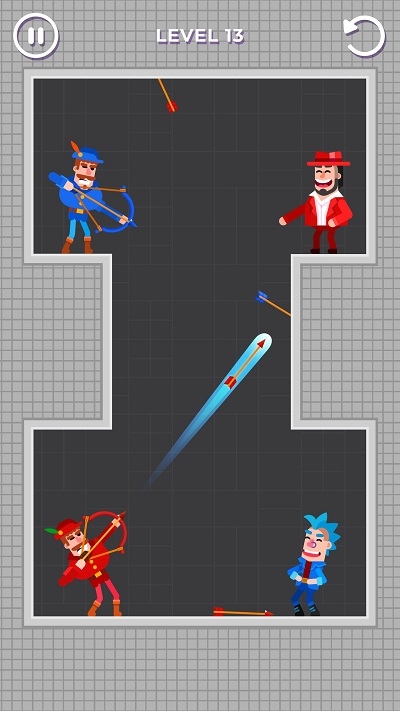 LEVEL 13