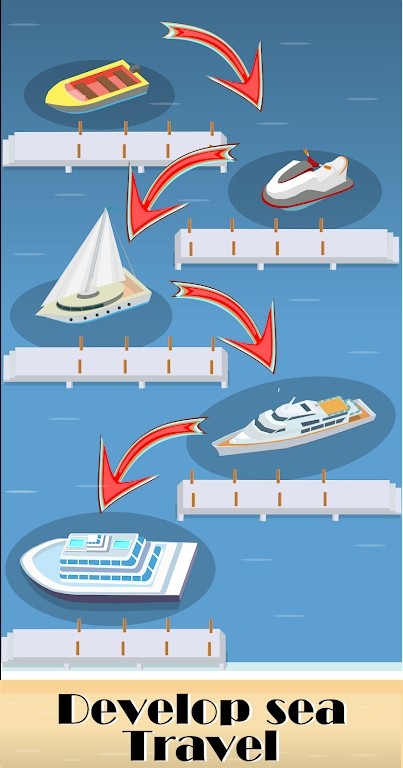 Develop sea Travel