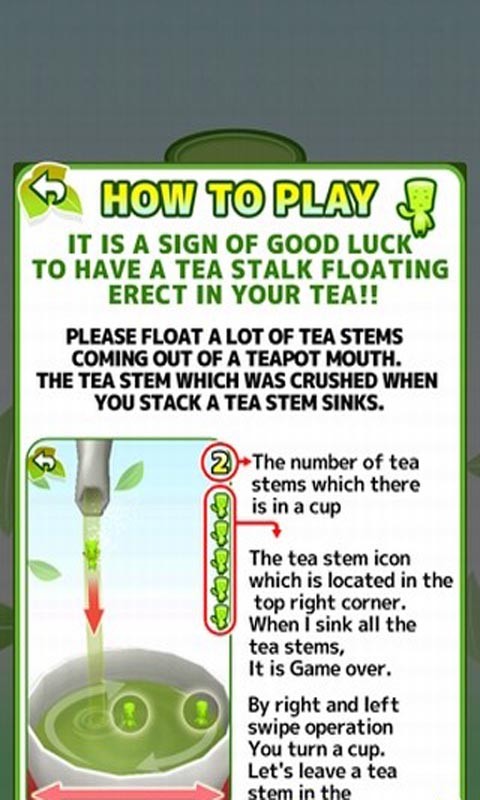 HOW TO PLAY

IT IS A SIGN OF GOOD LUCK TO HAVE A TEA STALK FLOATING ERECT IN YOUR TEA!!

PLEASE FLOAT A LOT OF TEA STEMS COMING OUT OF A TEAPOT MOUTH. THE TEA STEM WHICH WAS CRUSHED WHEN YOU STACK A TEA STEM SINKS.

2

The number of tea stems which there is in a cup

The tea stem icon which is located in the top right corner. When I sink all the tea stems, It is Game over.

By right and left swipe operation You turn a cup. Let's leave a tea stem in the